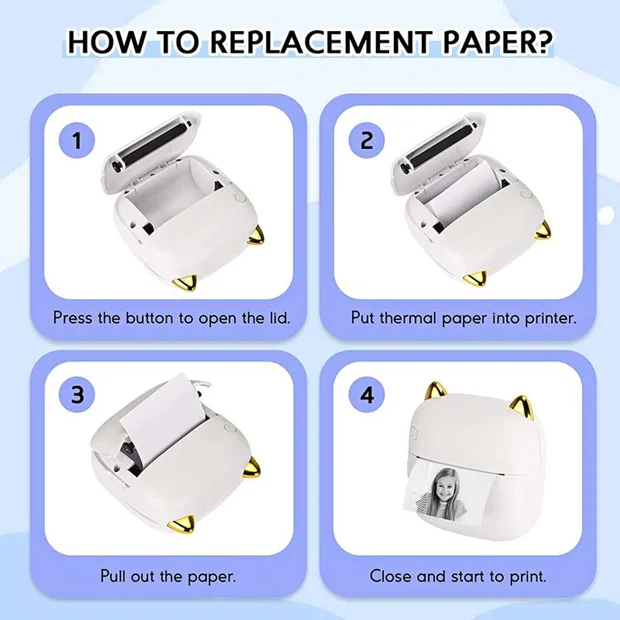 HOW TO REPLACEMENT PAPER?

1

Press the button to open the lid.

2

Put thermal paper into printer.

3

Pull out the paper.

4

Close and start to print.