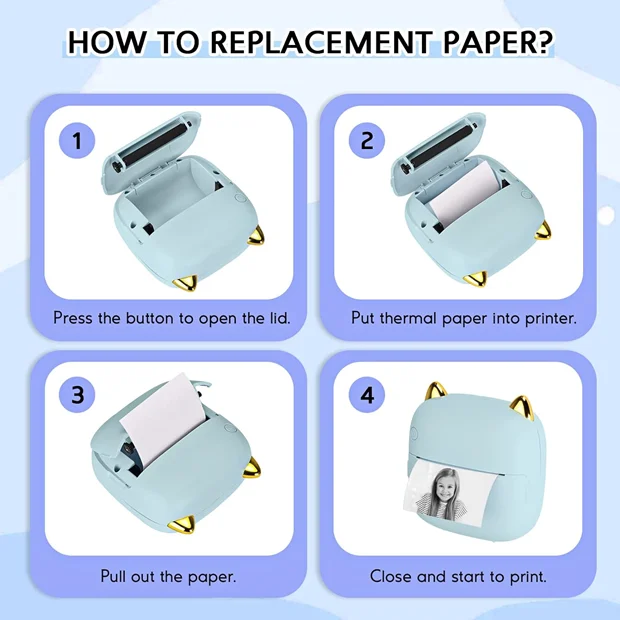 HOW TO REPLACEMENT PAPER?

1

Press the button to open the lid.

2

Put thermal paper into printer.

3

Pull out the paper.

4

Close and start to print.